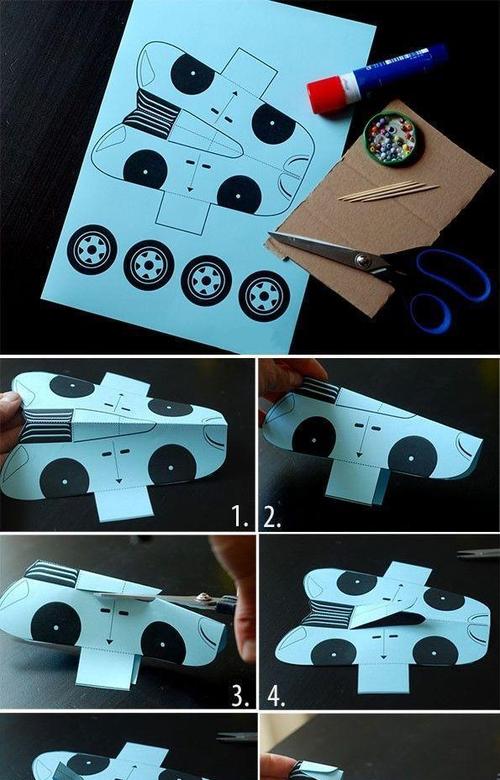 1.
2.
3.
4.